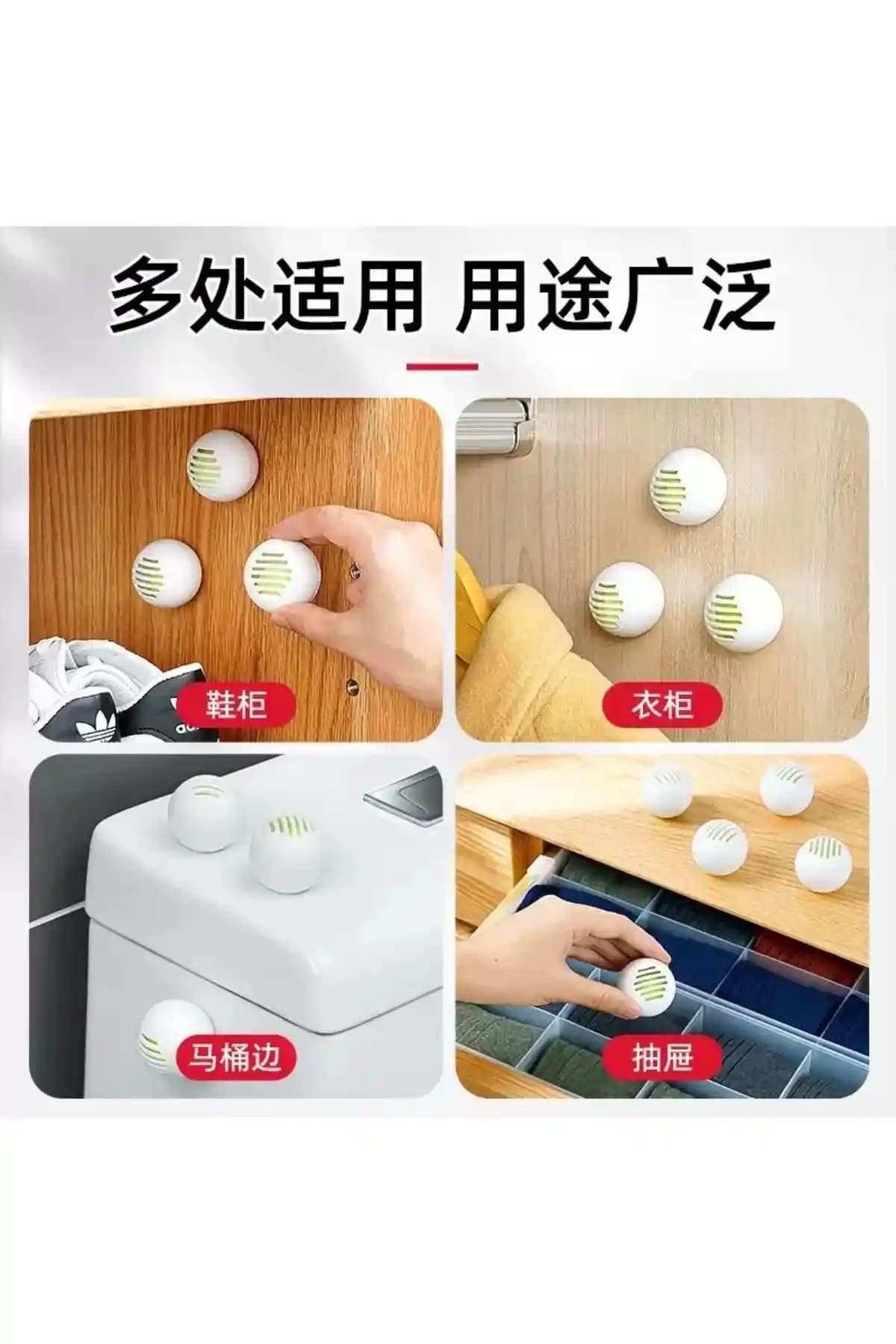 多处适用 用途广泛

鞋柜

衣柜

马桶边

抽屉