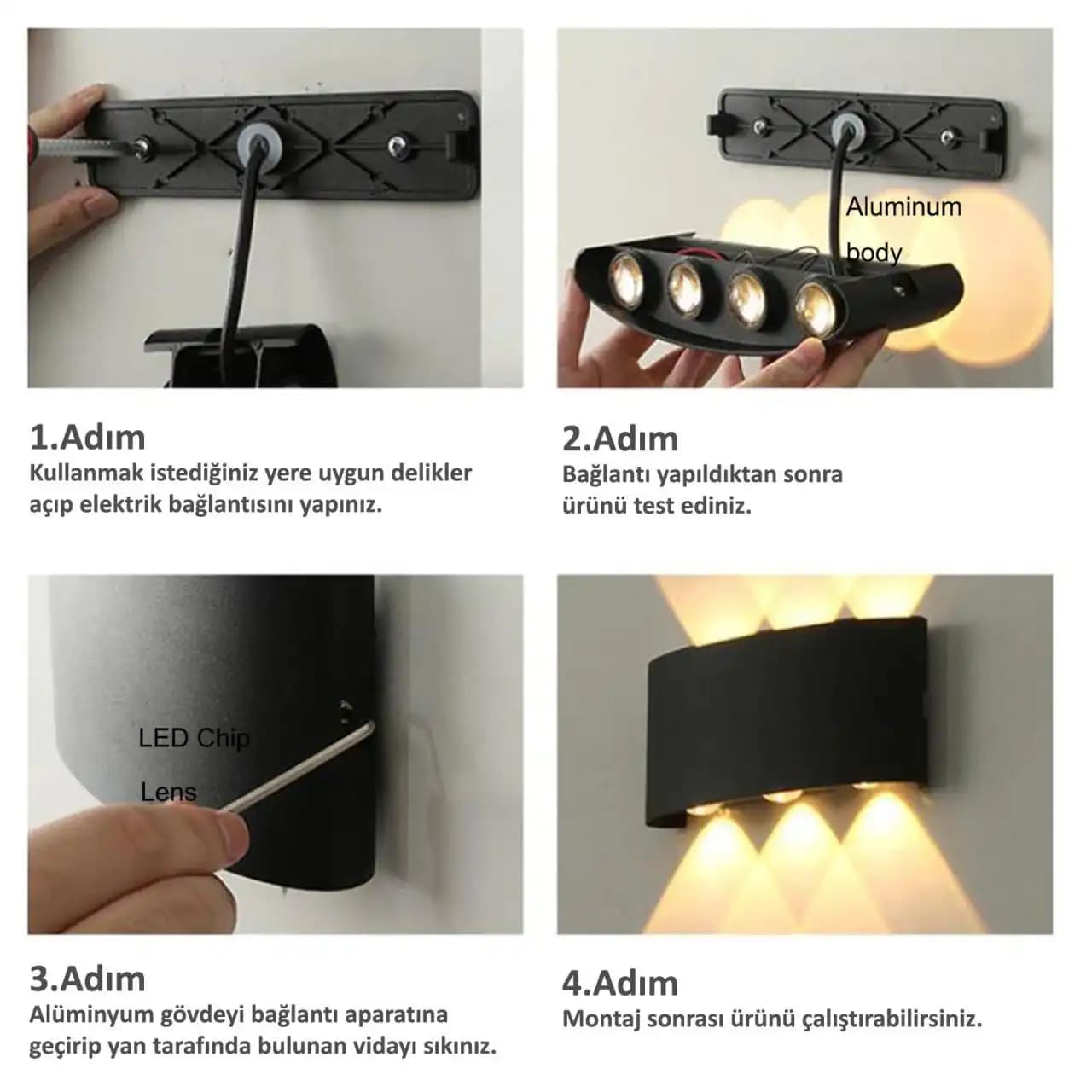 Aluminum body

1.Adım
Kullanmak istediğiniz yere uygun delikler açıp elektrik bağlantısını yapınız.

2.Adım
Bağlantı yapıldıktan sonra ürünü test ediniz.

LED Chip

Lens

3.Adım
Alüminyum gövdeyi bağlantı aparatına geçirip yan tarafında bulunan vidayı sıkınız.

4.Adım
Montaj sonrası ürünü çalıştırabilirsiniz.